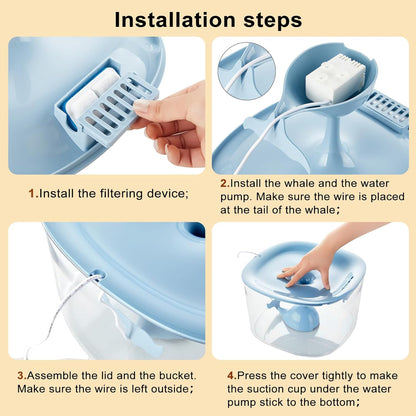 Installation steps

1.Install the filtering device;

2.Install the whale and the water pump. Make sure the wire is placed at the tail of the whale;

3.Assemble the lid and the bucket. Make sure the wire is left outside;

4.Press the cover tightly to make the suction cup under the water pump stick to the bottom;