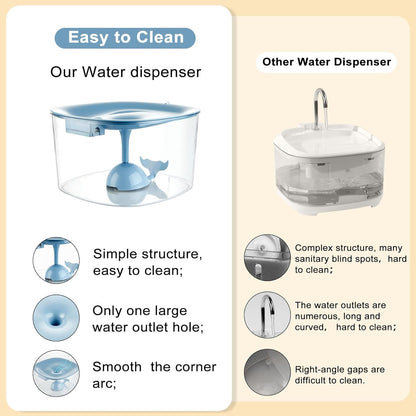 Easy to Clean

Our Water dispenser

Simple structure, easy to clean;

Only one large water outlet hole;

Smooth the corner arc;

Other Water Dispenser

Complex structure, many sanitary blind spots, hard to clean;

The water outlets are numerous, long and curved, hard to clean;

Right-angle gaps are difficult to clean.