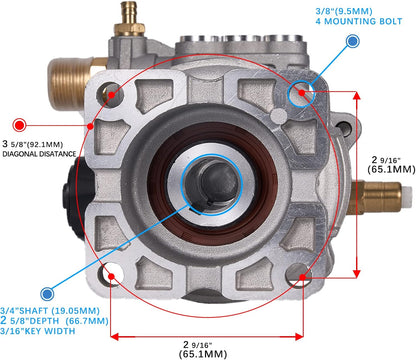 3/8"(9.5MM)
4 MOUNTING BOLT

3 5/8"(92.1MM)
DIAGONAL DISATANCE

2 9/16"
(65.1MM)

3/4"SHAFT (19.05MM)
2 5/8"DEPTH (66.7MM)
3/16"KEY WIDTH

2 9/16"
(65.1MM)