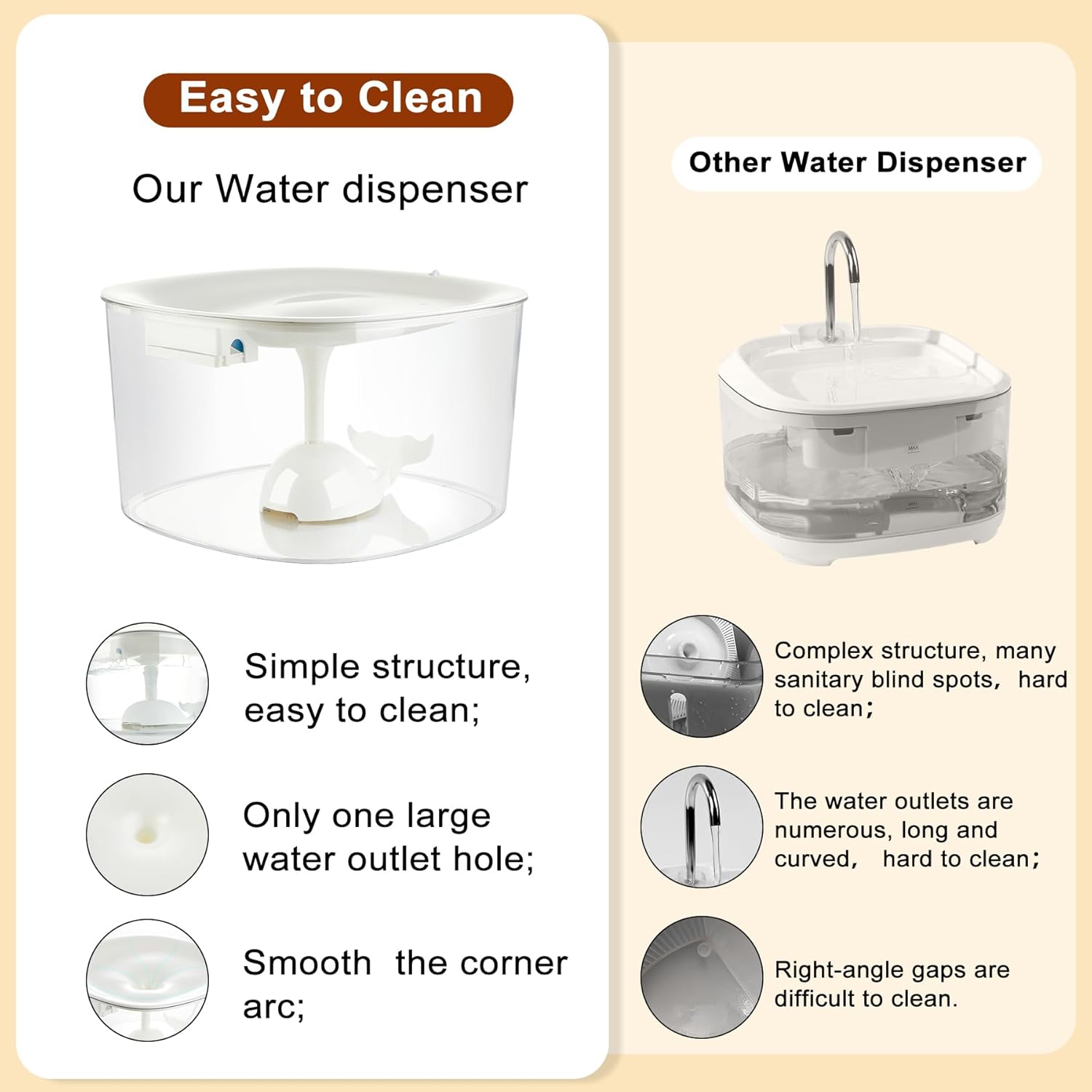 Easy to Clean

Our Water dispenser

Simple structure, easy to clean;

Only one large water outlet hole;

Smooth the corner arc;

Other Water Dispenser

MAX

Complex structure, many sanitary blind spots, hard to clean;

The water outlets are numerous, long and curved, hard to clean;

Right-angle gaps are difficult to clean.