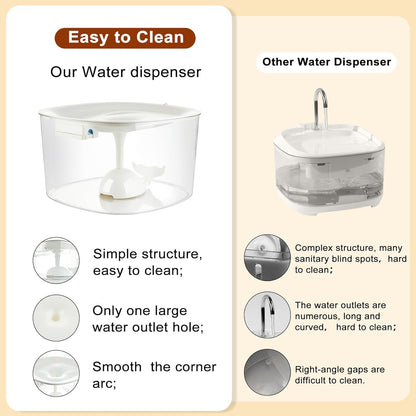 Easy to Clean

Our Water dispenser

Simple structure, easy to clean;

Only one large water outlet hole;

Smooth the corner arc;

Other Water Dispenser

Complex structure, many sanitary blind spots, hard to clean;

The water outlets are numerous, long and curved, hard to clean;

Right-angle gaps are difficult to clean.