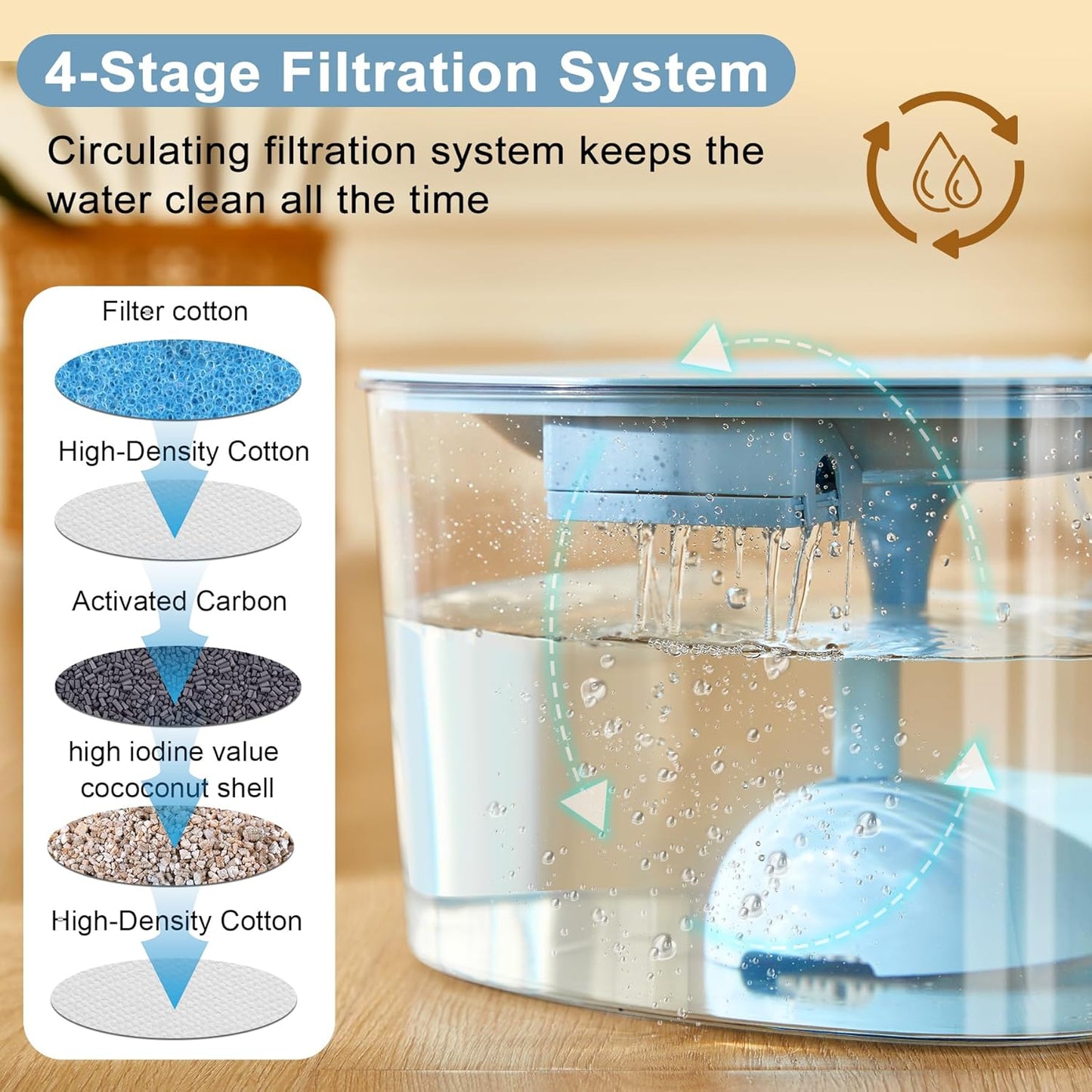 4-Stage Filtration System

Circulating filtration system keeps the water clean all the time

Filter cotton

High-Density Cotton

Activated Carbon

high iodine value cococonut shell

High-Density Cotton