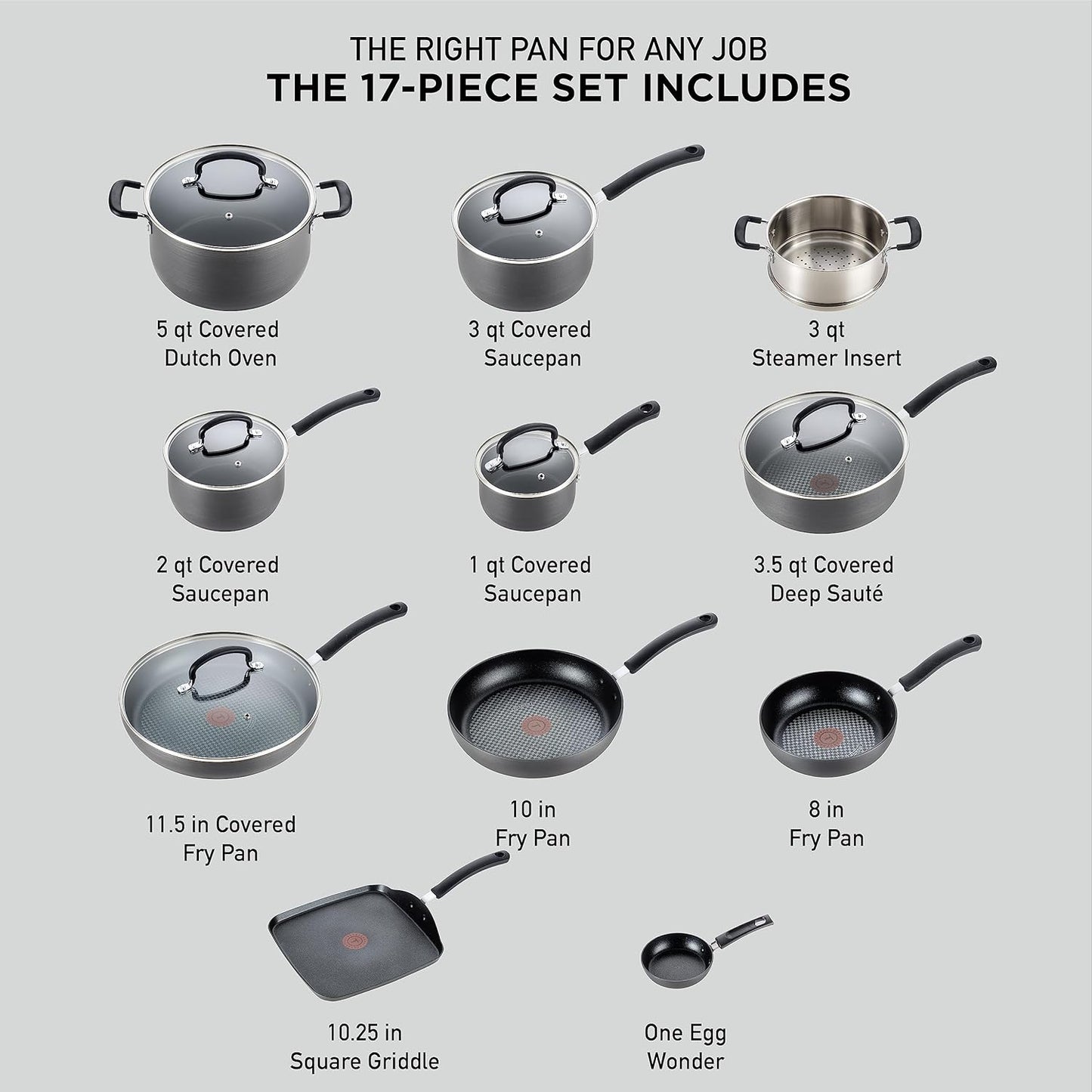 THE RIGHT PAN FOR ANY JOB
THE 17-PIECE SET INCLUDES

5 qt Covered
Dutch Oven

3 qt Covered
Saucepan

3 qt
Steamer Insert

2 qt Covered
Saucepan

1 qt Covered
Saucepan

3.5 qt Covered
Deep Sauté

11.5 in Covered
Fry Pan

10 in
Fry Pan

8 in
Fry Pan

10.25 in
Square Griddle

One Egg
Wonder