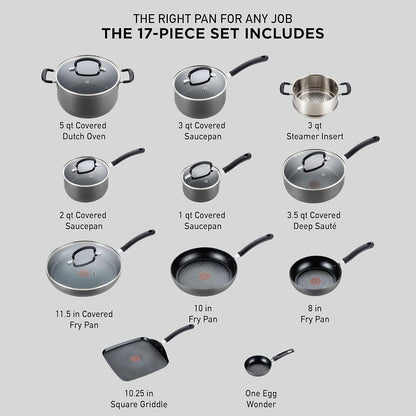 THE RIGHT PAN FOR ANY JOB
THE 17-PIECE SET INCLUDES

5 qt Covered
Dutch Oven

3 qt Covered
Saucepan

3 qt
Steamer Insert

2 qt Covered
Saucepan

1 qt Covered
Saucepan

3.5 qt Covered
Deep Sauté

11.5 in Covered
Fry Pan

10 in
Fry Pan

8 in
Fry Pan

10.25 in
Square Griddle

One Egg
Wonder