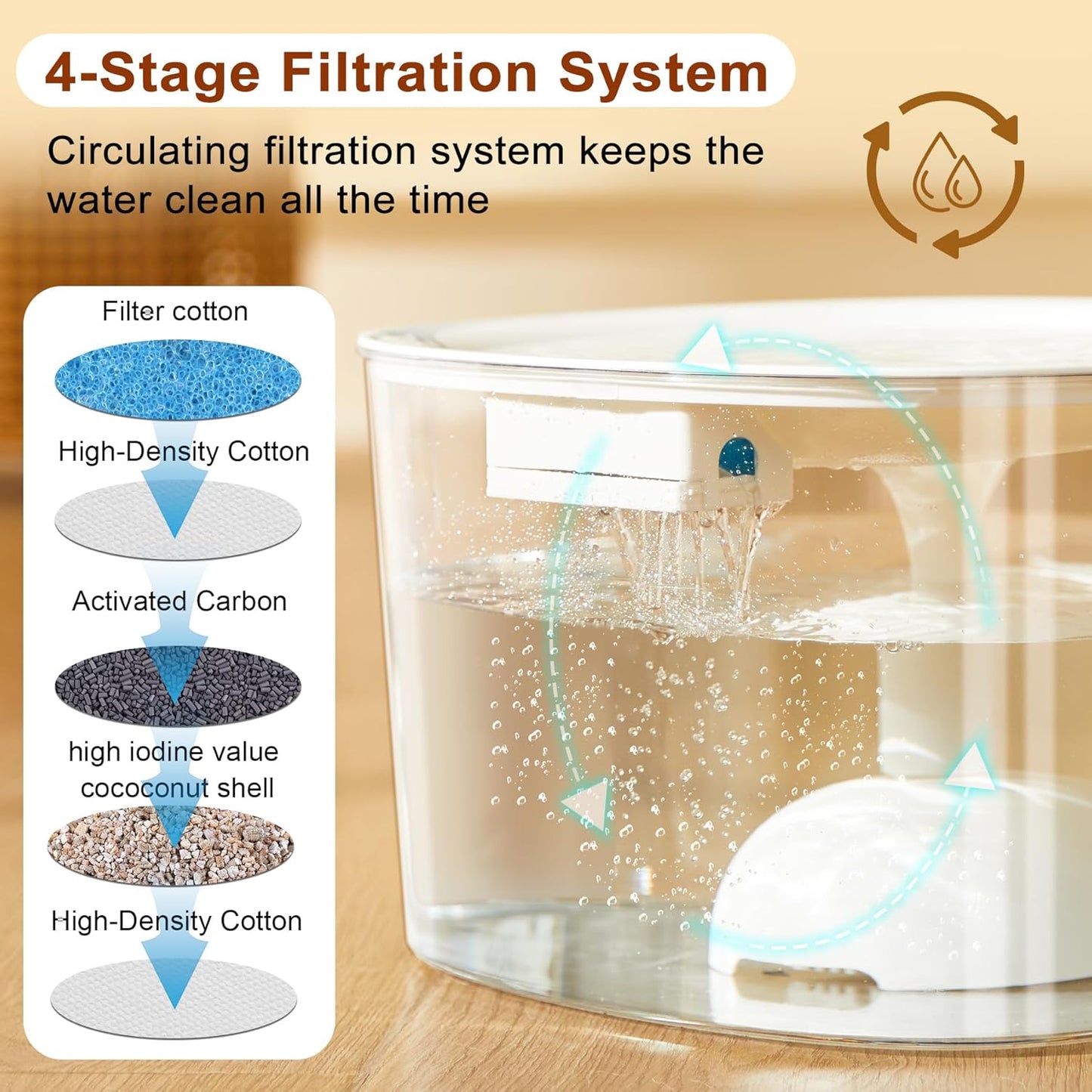 4-Stage Filtration System

Circulating filtration system keeps the water clean all the time

Filter cotton

High-Density Cotton

Activated Carbon

high iodine value cococonut shell

High-Density Cotton