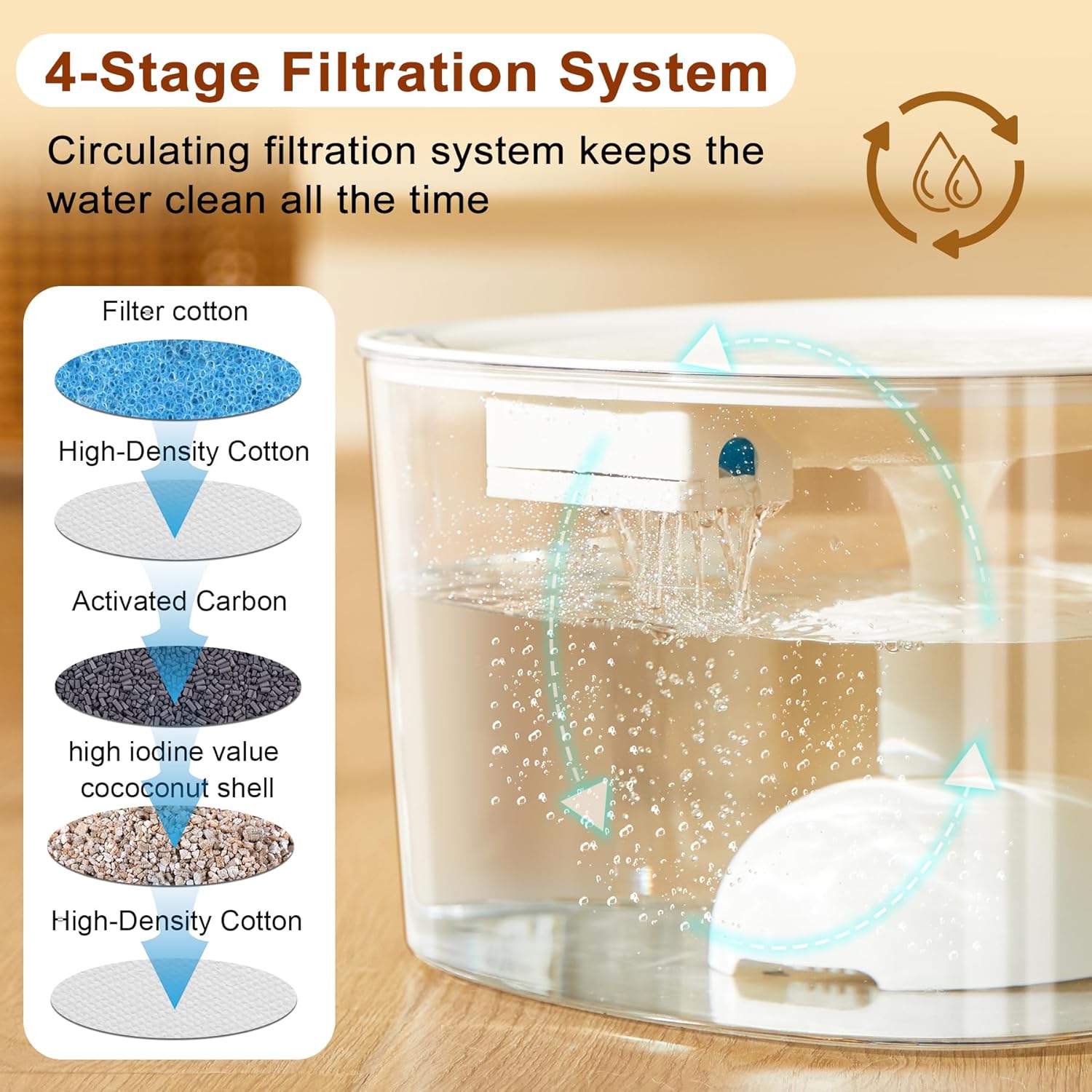 4-Stage Filtration System

Circulating filtration system keeps the water clean all the time

Filter cotton

High-Density Cotton

Activated Carbon

high iodine value cococonut shell

High-Density Cotton